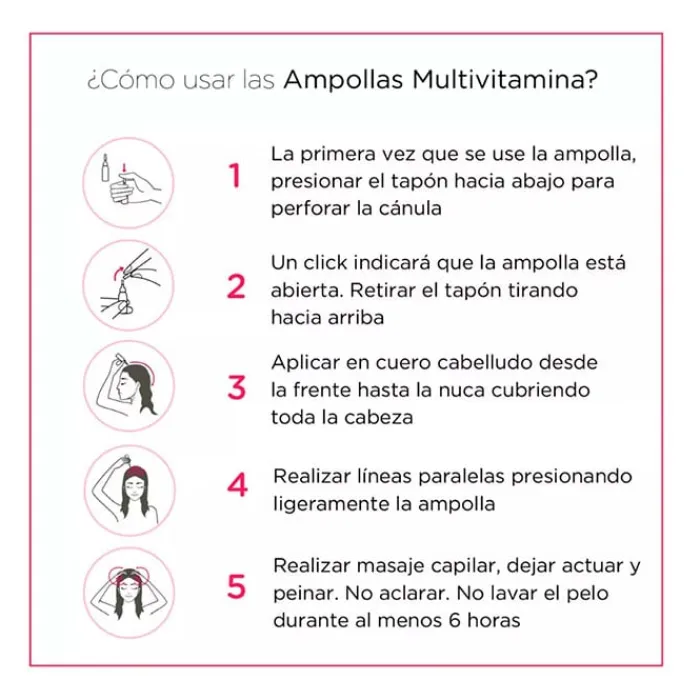 ¿Cómo usar las Ampollas Multivitamina?

1 La primera vez que se use la ampolla, presionar el tapón hacia abajo para perforar la cánula

2 Un click indicará que la ampolla está abierta. Retirar el tapón tirando hacia arriba

3 Aplicar en cuero cabelludo desde la frente hasta la nuca cubriendo toda la cabeza

4 Realizar líneas paralelas presionando ligeramente la ampolla

5 Realizar masaje capilar, dejar actuar y peinar. No aclarar. No lavar el pelo durante al menos 6 horas