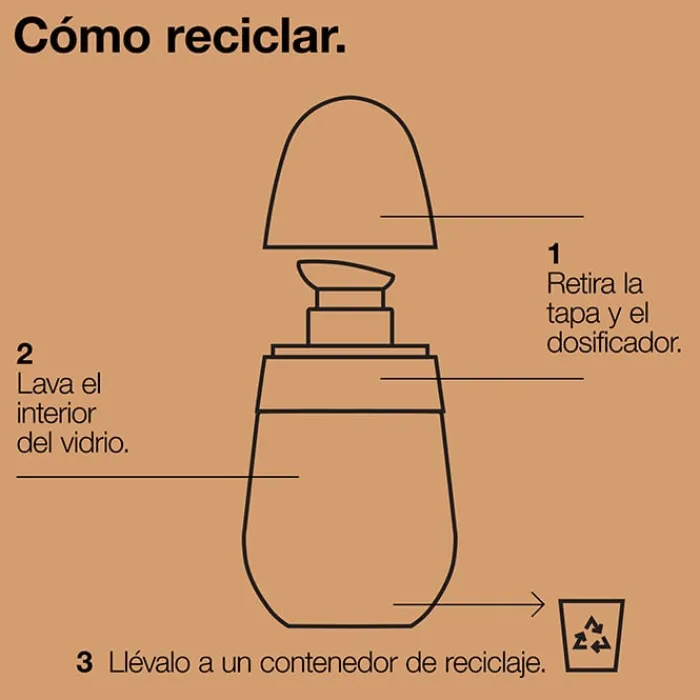 Cómo reciclar.

1
Retira la tapa y el dosificador.

2
Lava el interior del vidrio.

3 Llévalo a un contenedor de reciclaje.