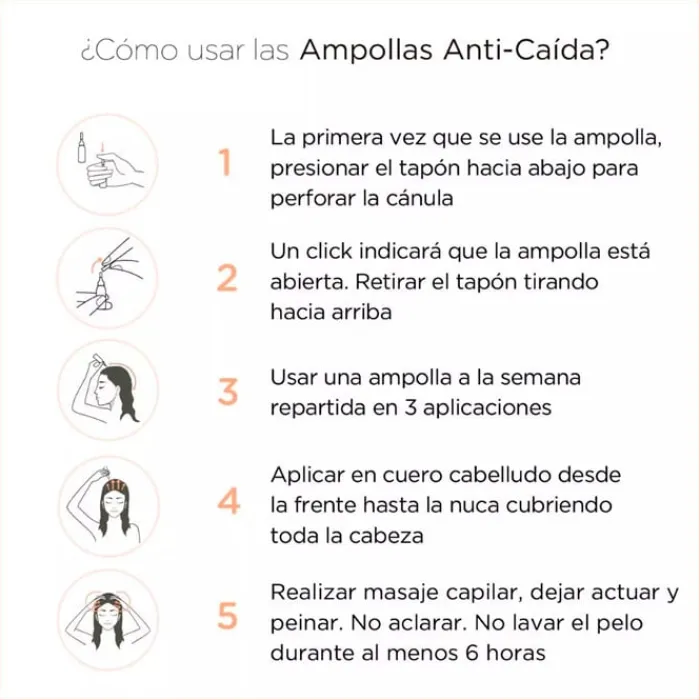 ¿Cómo usar las Ampollas Anti-Caída?

1 La primera vez que se use la ampolla, presionar el tapón hacia abajo para perforar la cánula

2 Un click indicará que la ampolla está abierta. Retirar el tapón tirando hacia arriba

3 Usar una ampolla a la semana repartida en 3 aplicaciones

4 Aplicar en cuero cabelludo desde la frente hasta la nuca cubriendo toda la cabeza

5 Realizar masaje capilar, dejar actuar y peinar. No aclarar. No lavar el pelo durante al menos 6 horas